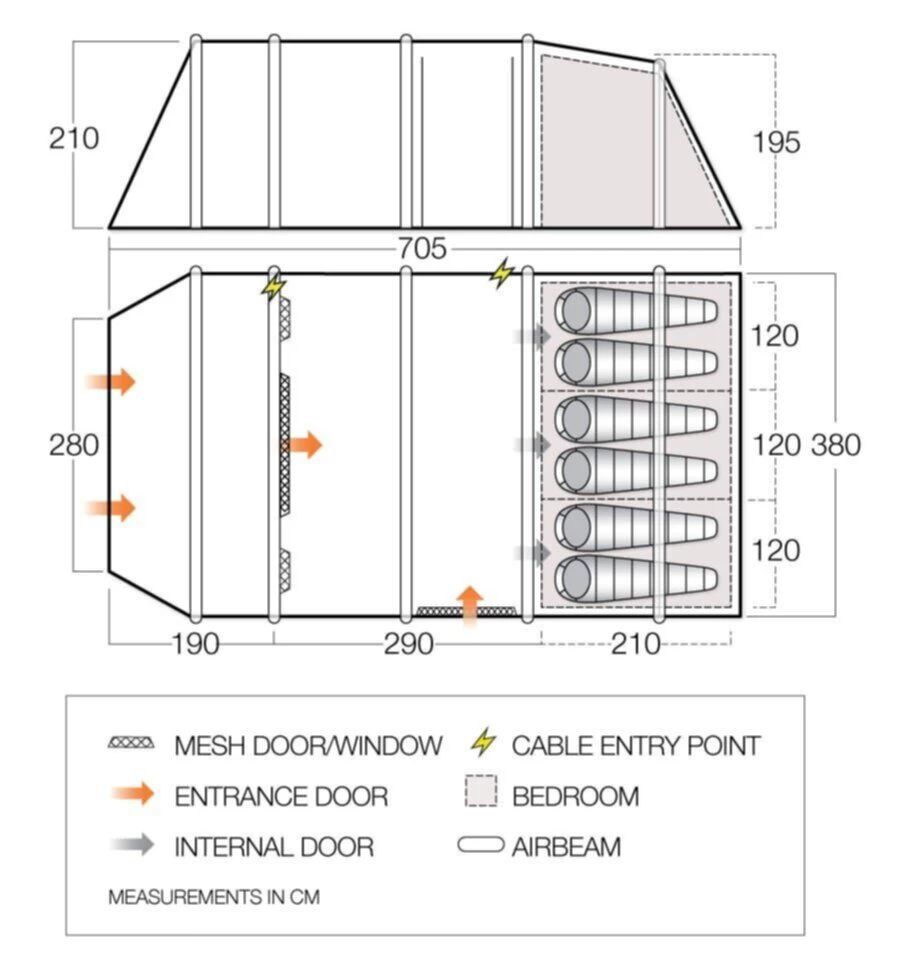 210

195

705

280

120

120 380

120

190

290

210

MESH DOOR/WINDOW

CABLE ENTRY POINT

ENTRANCE DOOR

BEDROOM

INTERNAL DOOR

AIRBEAM

MEASUREMENTS IN CM