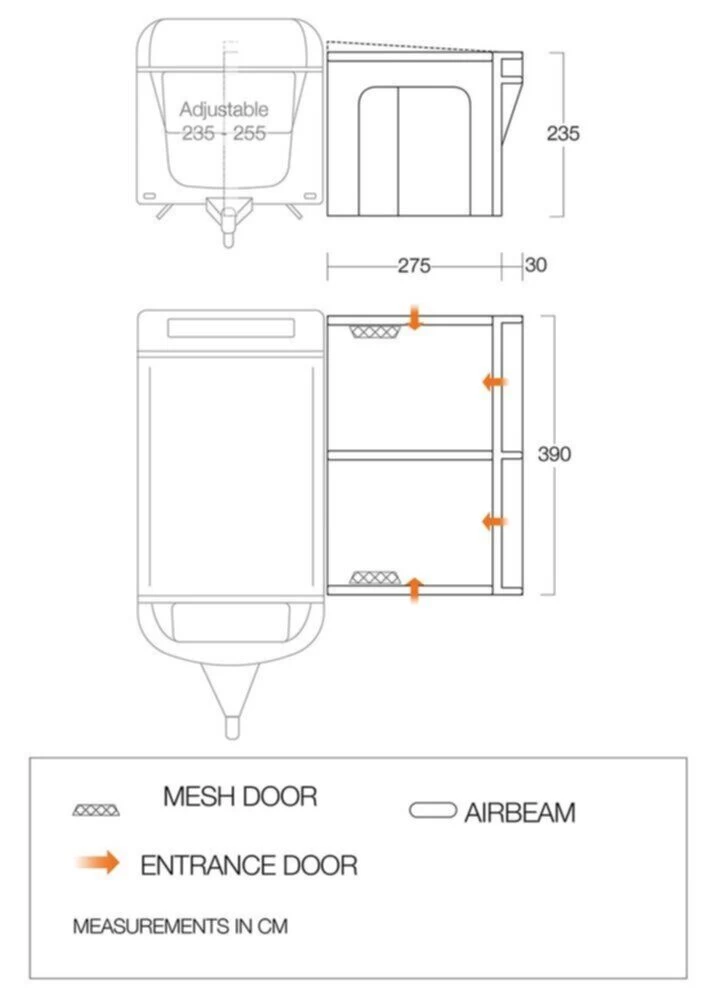 Adjustable
235 - 255

235

275
30

390

MESH DOOR

AIRBEAM

ENTRANCE DOOR

MEASUREMENTS IN CM