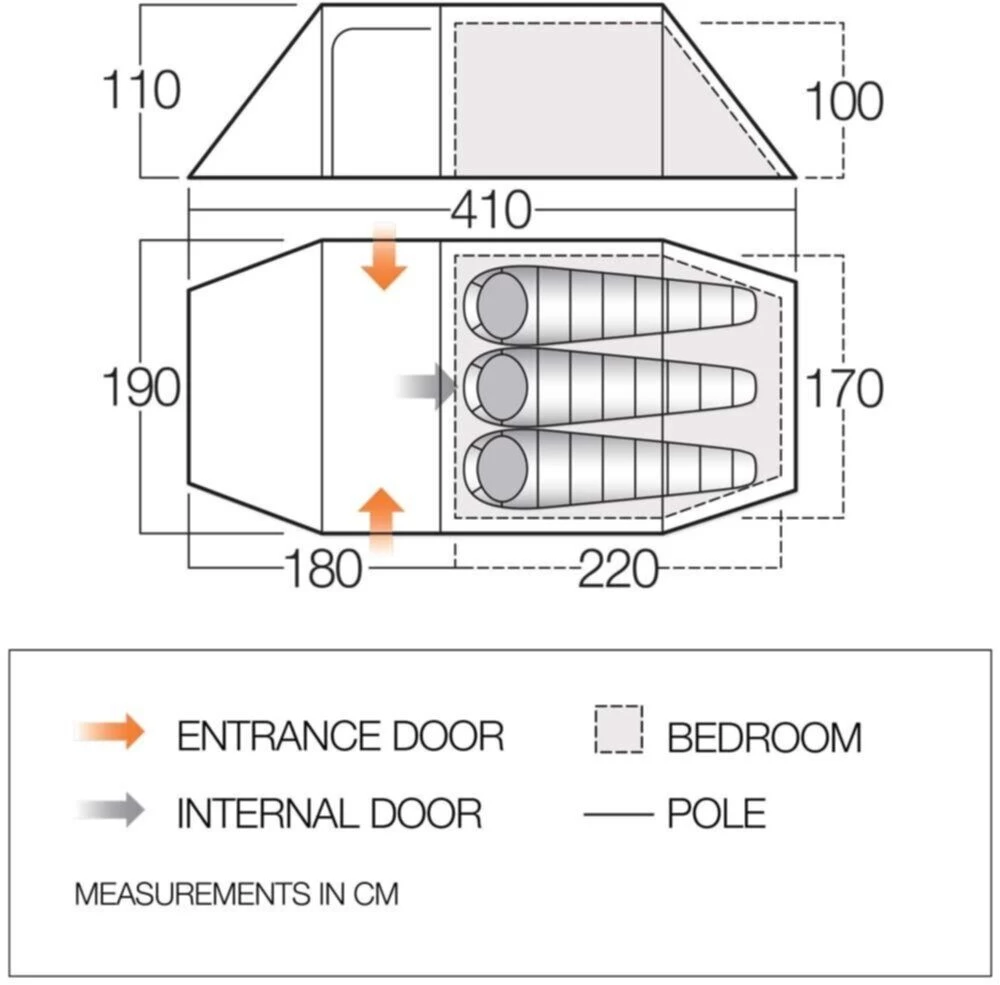 110

100

410

190

170

180

220

ENTRANCE DOOR

BEDROOM

INTERNAL DOOR

POLE

MEASUREMENTS IN CM